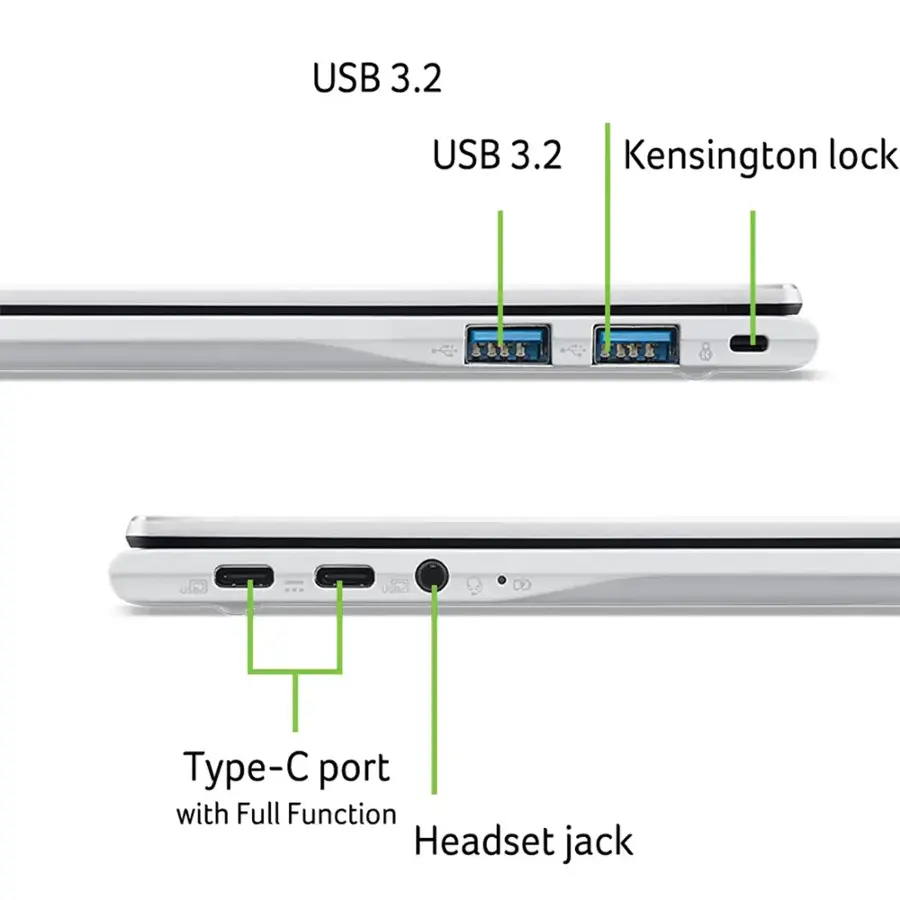 USB 3.2

USB 3.2

Kensington lock

Type-C port
with Full Function

Headset jack